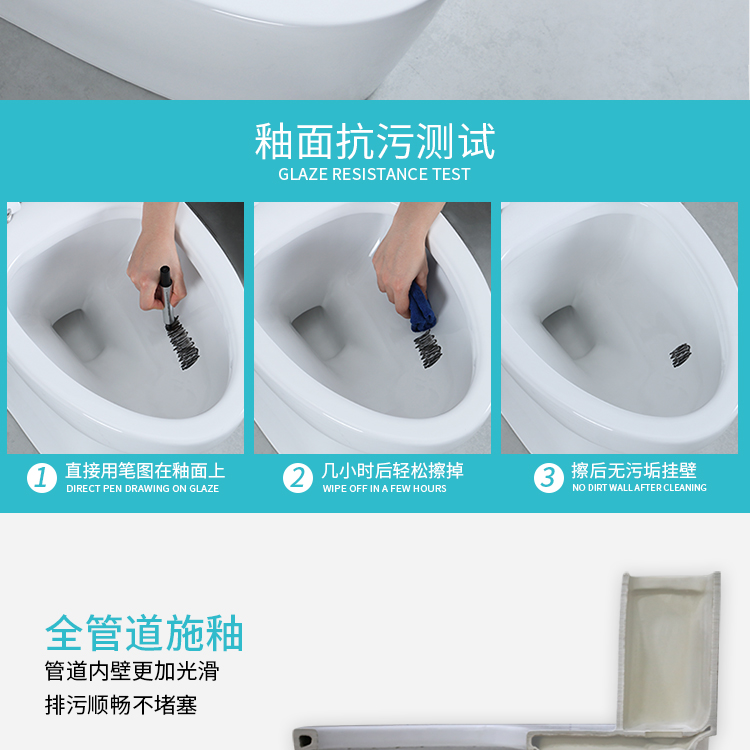 釉面抗污测试
GLAZE RESISTANCE TEST

1 直接用笔图在釉面上
DIRECT PEN DRAWING ON GLAZE

2 几小时后轻松擦掉
WIPE OFF IN A FEW HOURS

3 擦后无污垢挂壁
NO DIRT WALL AFTER CLEANING

全管道施釉
管道内壁更加光滑
排污顺畅不堵塞